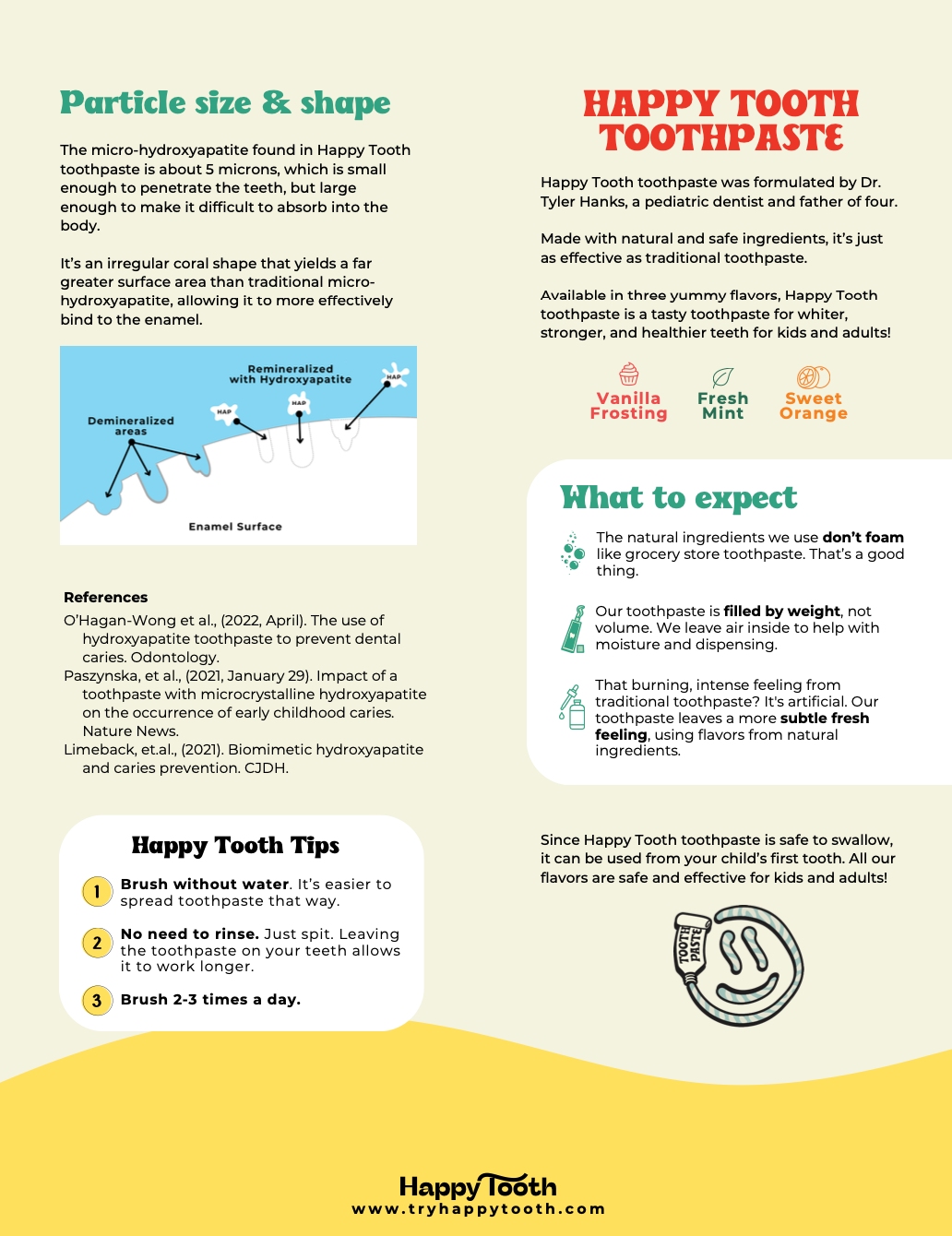 Particle size & shape

The micro-hydroxyapatite found in Happy Tooth toothpaste is about 5 microns, which is small enough to penetrate the teeth, but large enough to make it difficult to absorb into the body.

It's an irregular coral shape that yields a far greater surface area than traditional micro-hydroxyapatite, allowing it to more effectively bind to the enamel.

Remineralized with Hydroxyapatite

HAP

HAP

HAP

Demineralized areas

Enamel Surface

References
O'Hagan-Wong et al., (2022, April). The use of hydroxyapatite toothpaste to prevent dental caries. Odontology.
Paszynska, et al., (2021, January 29). Impact of a toothpaste with microcrystalline hydroxyapatite on the occurrence of early childhood caries. Nature News.
Limeback, et.al., (2021). Biomimetic hydroxyapatite and caries prevention. CJDH.

Happy Tooth Tips

1 Brush without water. It's easier to spread toothpaste that way.

2 No need to rinse. Just spit. Leaving the toothpaste on your teeth allows it to work longer.

3 Brush 2-3 times a day.

HAPPY TOOTH TOOTHPASTE

Happy Tooth toothpaste was formulated by Dr. Tyler Hanks, a pediatric dentist and father of four.

Made with natural and safe ingredients, it's just as effective as traditional toothpaste.

Available in three yummy flavors, Happy Tooth toothpaste is a tasty toothpaste for whiter, stronger, and healthier teeth for kids and adults!

Vanilla Frosting

Fresh Mint

Sweet Orange

What to expect

The natural ingredients we use don't foam like grocery store toothpaste. That's a good thing.

Our toothpaste is filled by weight, not volume. We leave air inside to help with moisture and dispensing.

That burning, intense feeling from traditional toothpaste? It's artificial. Our toothpaste leaves a more subtle fresh feeling, using flavors from natural ingredients.

Since Happy Tooth toothpaste is safe to swallow, it can be used from your child's first tooth. All our flavors are safe and effective for kids and adults!

TOOTH PASTE

Happy Tooth
www.tryhappytooth.com